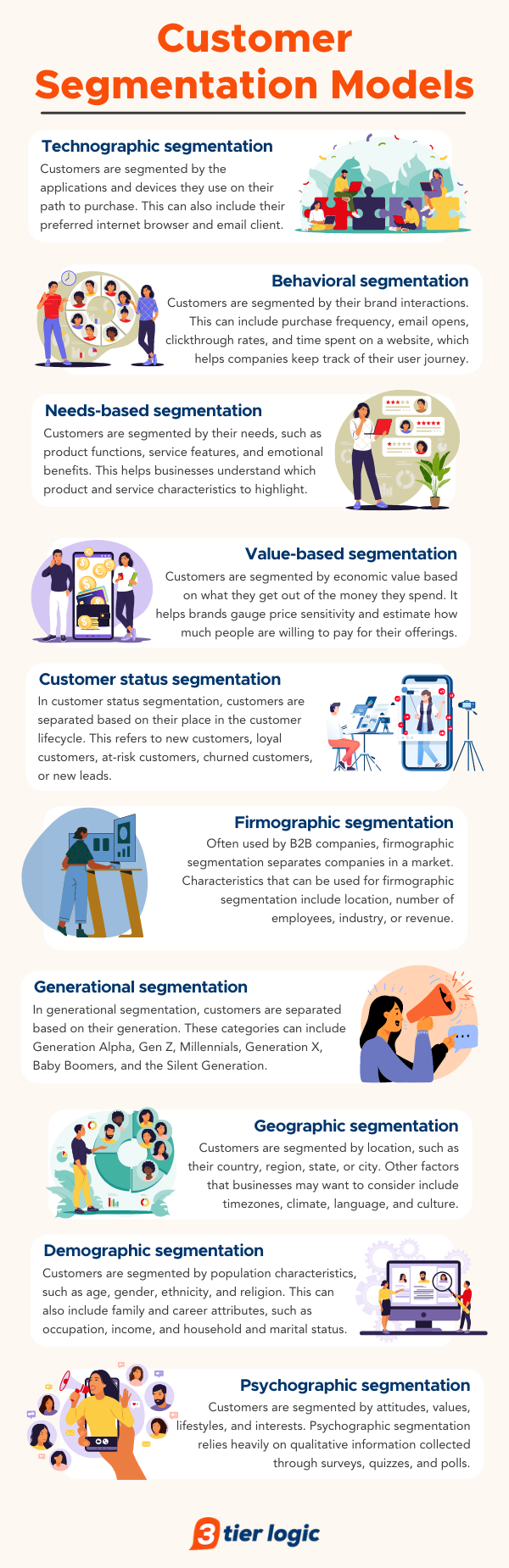 Customer Segmentation Models

Technographic segmentation
Customers are segmented by the applications and devices they use on their path to purchase. This can also include their preferred internet browser and email client.

Behavioral segmentation
Customers are segmented by their brand interactions. This can include purchase frequency, email opens, clickthrough rates, and time spent on a website, which helps companies keep track of their user journey.

Needs-based segmentation
Customers are segmented by their needs, such as product functions, service features, and emotional benefits. This helps businesses understand which product and service characteristics to highlight.

Value-based segmentation
Customers are segmented by economic value based on what they get out of the money they spend. It helps brands gauge price sensitivity and estimate how much people are willing to pay for their offerings.

Customer status segmentation
In customer status segmentation, customers are separated based on their place in the customer lifecycle. This refers to new customers, loyal customers, at-risk customers, churned customers, or new leads.

Firmographic segmentation
Often used by B2B companies, firmographic segmentation separates companies in a market. Characteristics that can be used for firmographic segmentation include location, number of employees, industry, or revenue.

Generational segmentation
In generational segmentation, customers are separated based on their generation. These categories can include Generation Alpha, Gen Z, Millennials, Generation X, Baby Boomers, and the Silent Generation.

Geographic segmentation
Customers are segmented by location, such as their country, region, state, or city. Other factors that businesses may want to consider include timezones, climate, language, and culture.

Demographic segmentation
Customers are segmented by population characteristics, such as age, gender, ethnicity, and religion. This can also include family and career attributes, such as occupation, income, and household and marital status.

Psychographic segmentation
Customers are segmented by attitudes, values, lifestyles, and interests. Psychographic segmentation relies heavily on qualitative information collected through surveys, quizzes, and polls.

3 tier logic